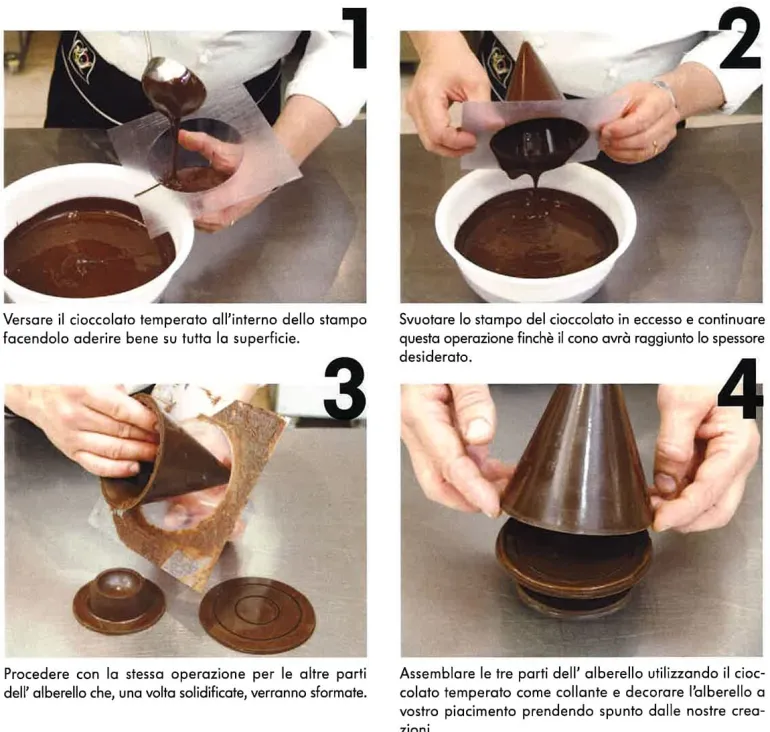 1

Versare il cioccolato temperato all'interno dello stampo facendolo aderire bene su tutta la superficie.

2

Svuotare lo stampo del cioccolato in eccesso e continuare questa operazione finchè il cono avrà raggiunto lo spessore desiderato.

3

Procedere con la stessa operazione per le altre parti dell' alberello che, una volta solidificate, verranno sformate.

4

Assemblare le tre parti dell' alberello utilizzando il cioccolato temperato come collante e decorare l'alberello a vostro piacimento prendendo spunto dalle nostre creazioni.